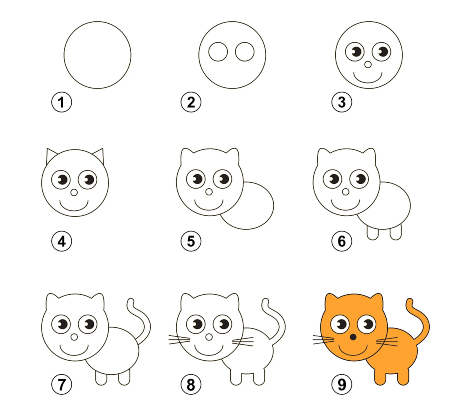 1
2
3
4
5
6
7
8
9