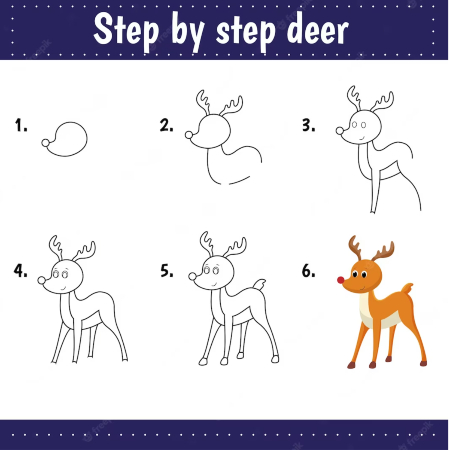 Step by step deer

1.

2.

3.

4.

5.

6.

freepik