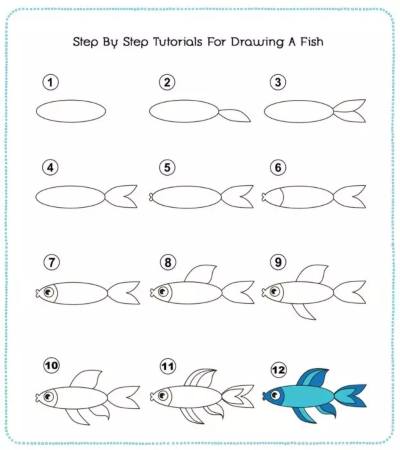 Step By Step Tutorials For Drawing A Fish

1

2

3

4

5

6

7

8

9

10

11

12