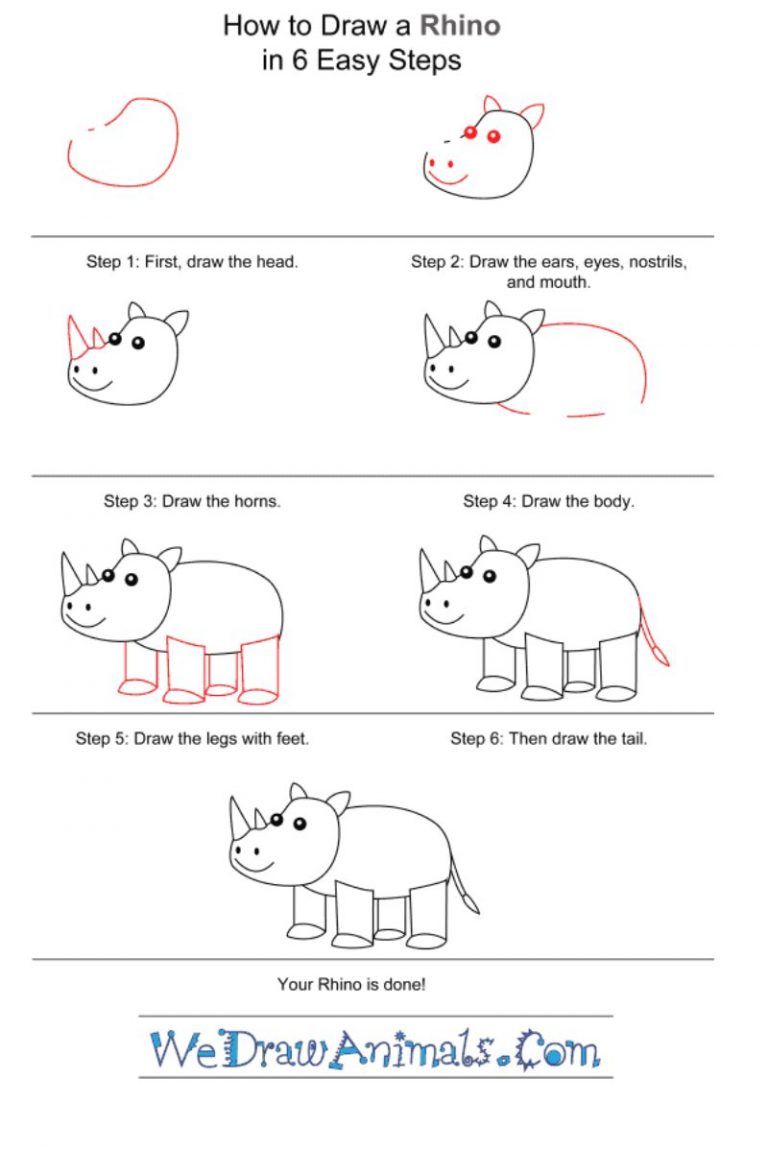 How to Draw a Rhino
in 6 Easy Steps

Step 1: First, draw the head.

Step 2: Draw the ears, eyes, nostrils, and mouth.

Step 3: Draw the horns.

Step 4: Draw the body.

Step 5: Draw the legs with feet.

Step 6: Then draw the tail.

Your Rhino is done!

WeDrawAnimals.Com